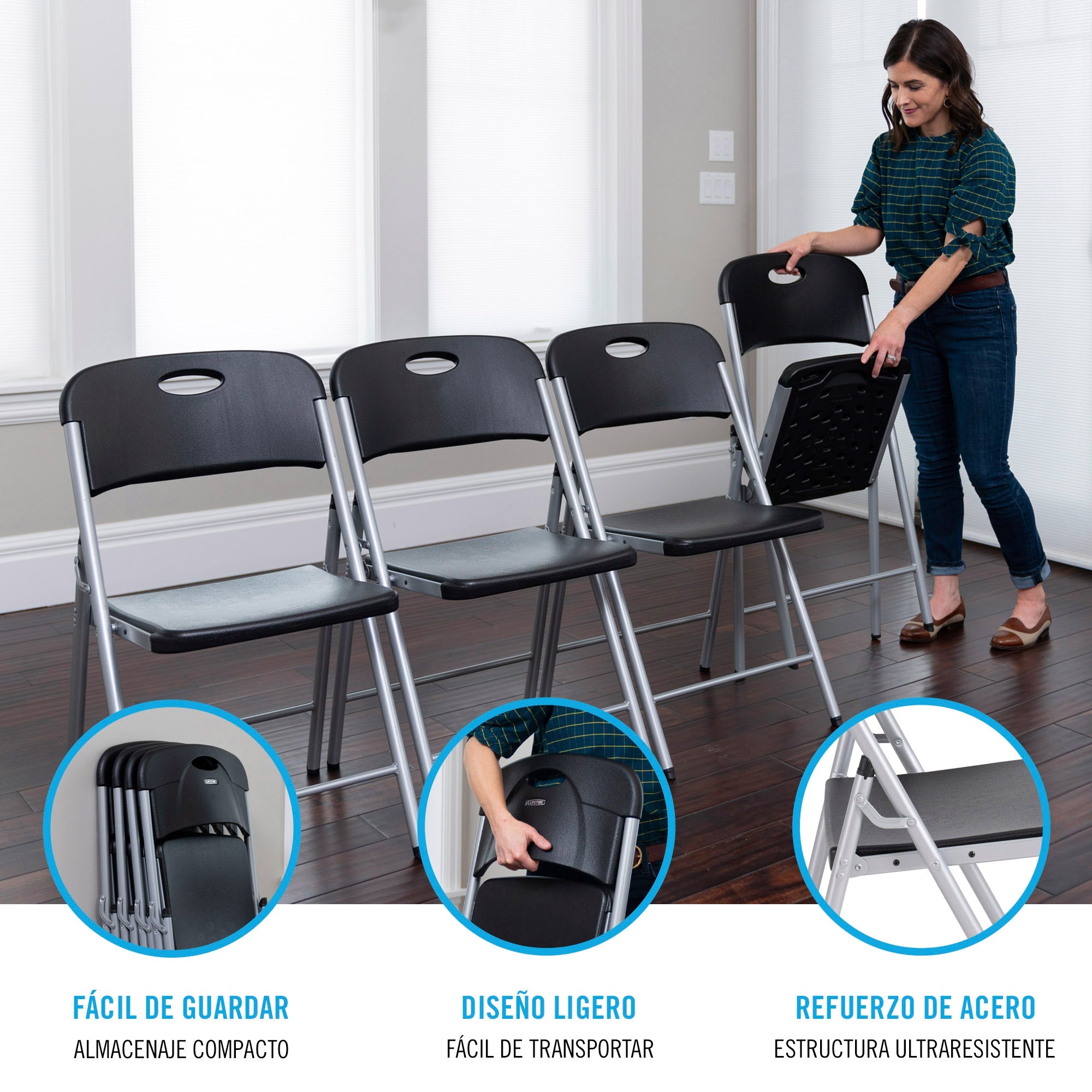 LIFETIME

LIFETIME

FÁCIL DE GUARDAR
ALMACENAJE COMPACTO

DISEÑO LIGERO
FÁCIL DE TRANSPORTAR

REFUERZO DE ACERO
ESTRUCTURA ULTRARESISTENTE